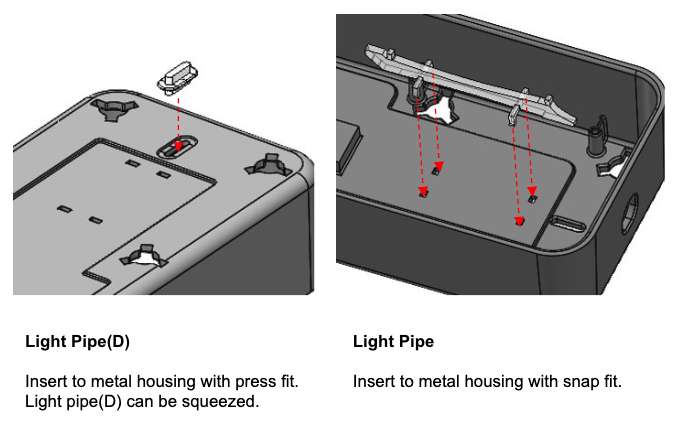 Light Pipe(D)

Insert to metal housing with press fit. Light pipe(D) can be squeezed.

Light Pipe

Insert to metal housing with snap fit.